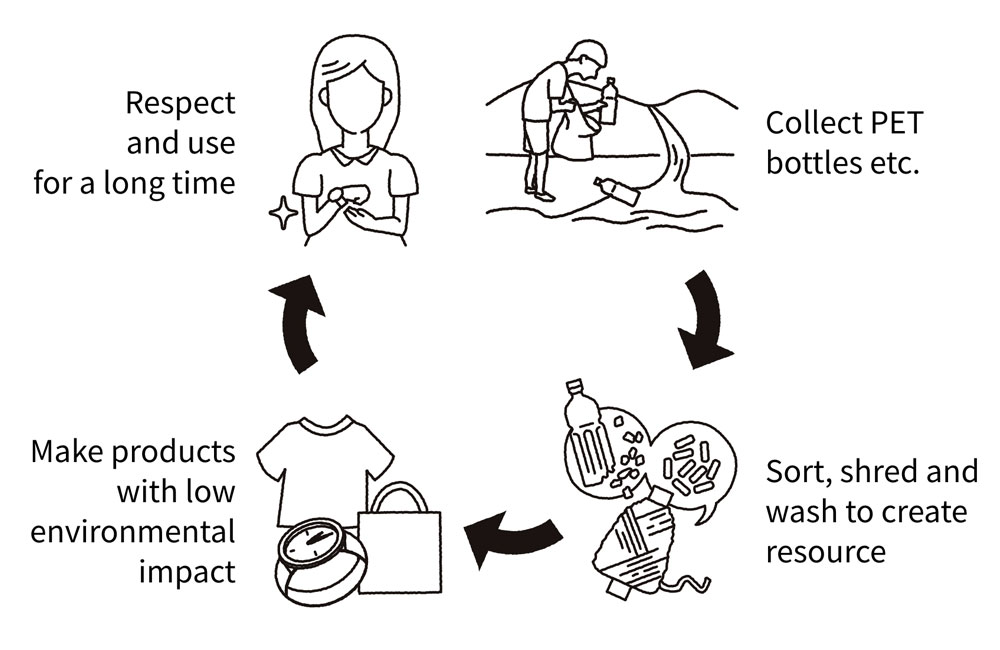 Respect and use for a long time

Collect PET bottles etc.

Sort, shred and wash to create resource

Make products with low environmental impact