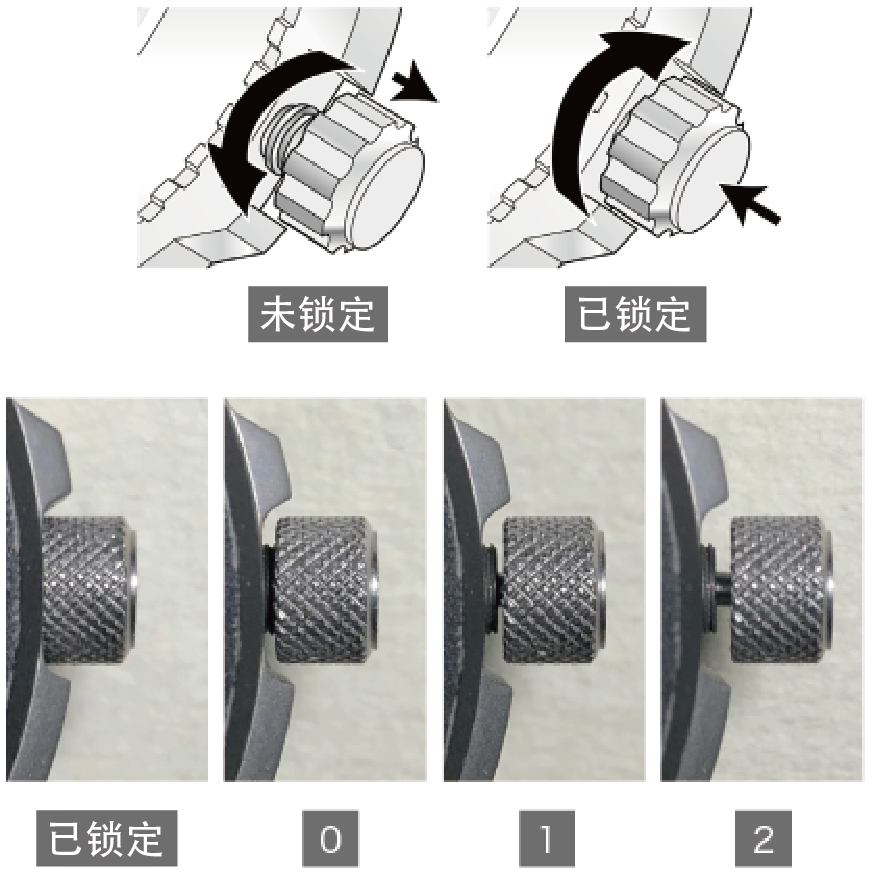 未锁定

已锁定

已锁定

0

1

2